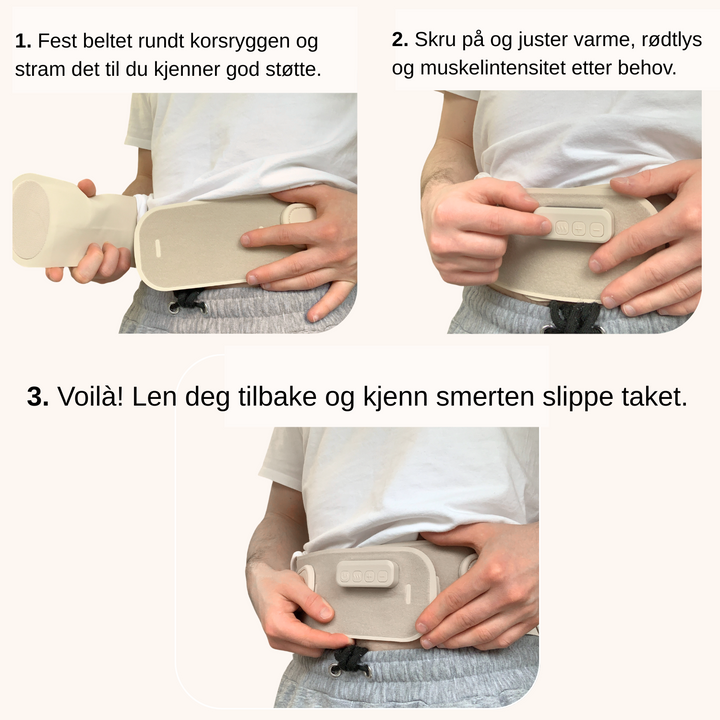 1. Fest beltet rundt korsryggen og stram det til du kjenner god støtte.

2. Skru på og juster varme, rødtlys og muskelintensitet etter behov.

3. Voilà! Len deg tilbake og kjenn smerten slippe taket.